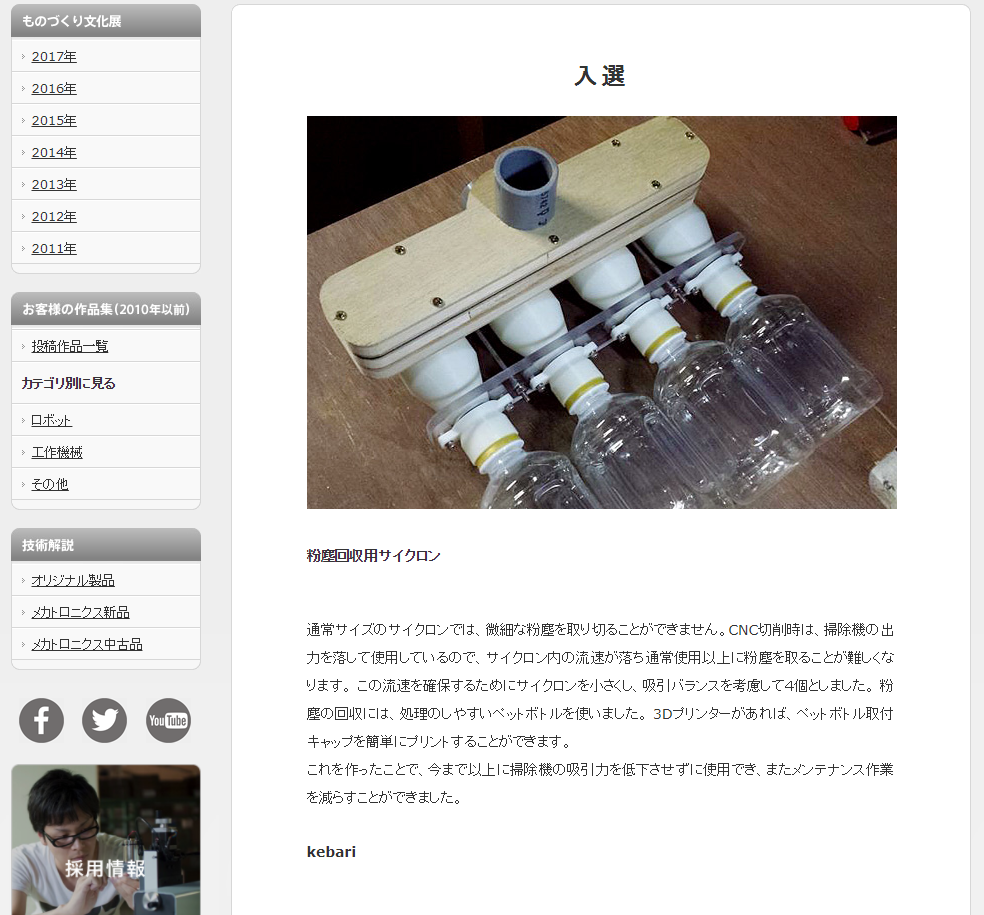 ものづくり文化展

2017年

2016年

2015年

2014年

2013年

2012年

2011年

お客様の作品集（2010年以前）

投稿作品一覧

カテゴリ別に見る

ロボット

工作機械

その他

技術解説

オリジナル製品

メカトロニクス新品

メカトロニクス中古品

YouTube

採用情報

入選

粉塵回収用サイクロン

通常サイズのサイクロンでは、微細な粉塵を取り切ることができません。CNC切削時は、掃除機の出力を落して使用しているので、サイクロン内の流速が落ち通常使用以上に粉塵を取ることが難しくなります。この流速を確保するためにサイクロンを小さくし、吸引バランスを考慮して4個としました。粉塵の回収には、処理のしやすいペットボトルを使いました。3Dプリンターがあれば、ペットボトル取付キャップを簡単にプリントすることができます。
これを作ったことで、今まで以上に掃除機の吸引力を低下させずに使用でき、またメンテナンス作業を減らすことができました。

kebari